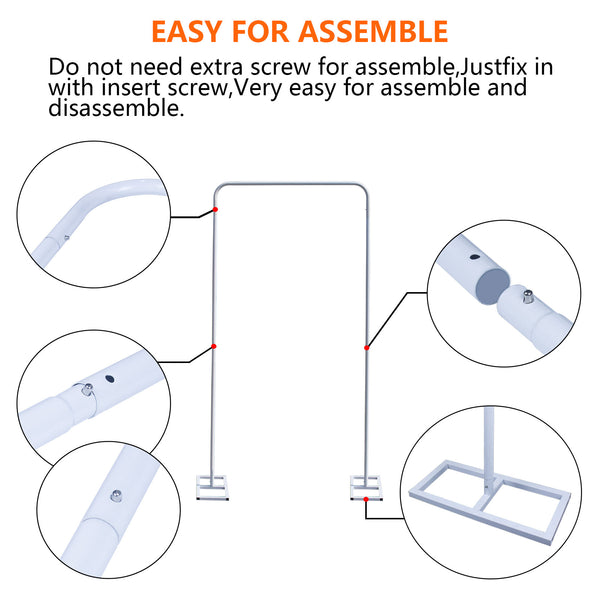 EASY FOR ASSEMBLE

Do not need extra screw for assemble,Justfix in with insert screw,Very easy for assemble and disassemble.