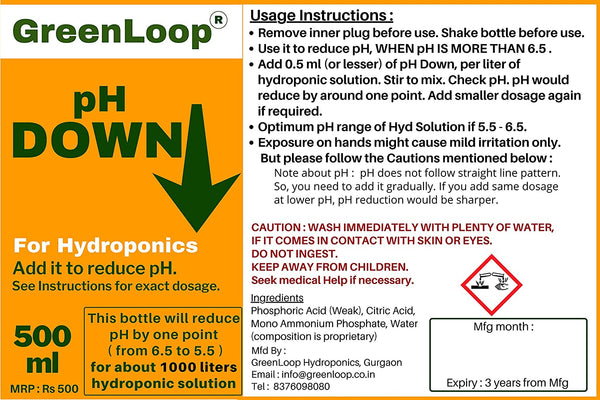 GreenLoop®

pH
DOWN

For Hydroponics
Add it to reduce pH.
See Instructions for exact dosage.

500 ml

MRP : Rs 500

This bottle will reduce pH by one point ( from 6.5 to 5.5 ) for about 1000 liters hydroponic solution

Usage Instructions :
• Remove inner plug before use. Shake bottle before use.
• Use it to reduce pH, WHEN pH IS MORE THAN 6.5 .
• Add 0.5 ml (or lesser) of pH Down, per liter of hydroponic solution. Stir to mix. Check pH. pH would reduce by around one point. Add smaller dosage again if required.
• Optimum pH range of Hyd Solution if 5.5 - 6.5.
• Exposure on hands might cause mild irritation only. But please follow the Cautions mentioned below :

Note about pH : pH does not follow straight line pattern. So, you need to add it gradually. If you add same dosage at lower pH, pH reduction would be sharper.

CAUTION : WASH IMMEDIATELY WITH PLENTY OF WATER, IF IT COMES IN CONTACT WITH SKIN OR EYES.
DO NOT INGEST.
KEEP AWAY FROM CHILDREN.
Seek medical Help if necessary.

Ingredients
Phosphoric Acid (Weak), Citric Acid, Mono Ammonium Phosphate, Water (composition is proprietary)

Mfd By :
GreenLoop Hydroponics, Gurgaon
Email : info@greenloop.co.in
Tel : 8376098080

Mfg month :

Expiry : 3 years from Mfg